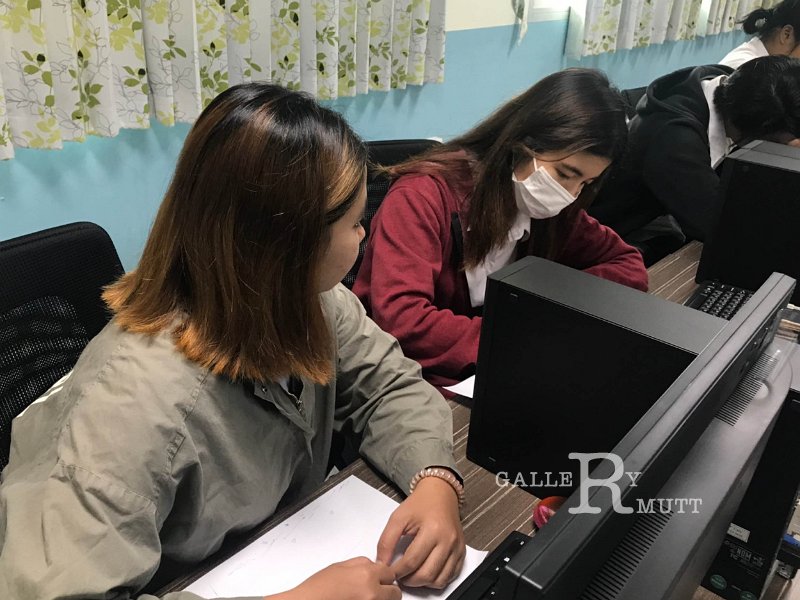 GALLERY RMUTT